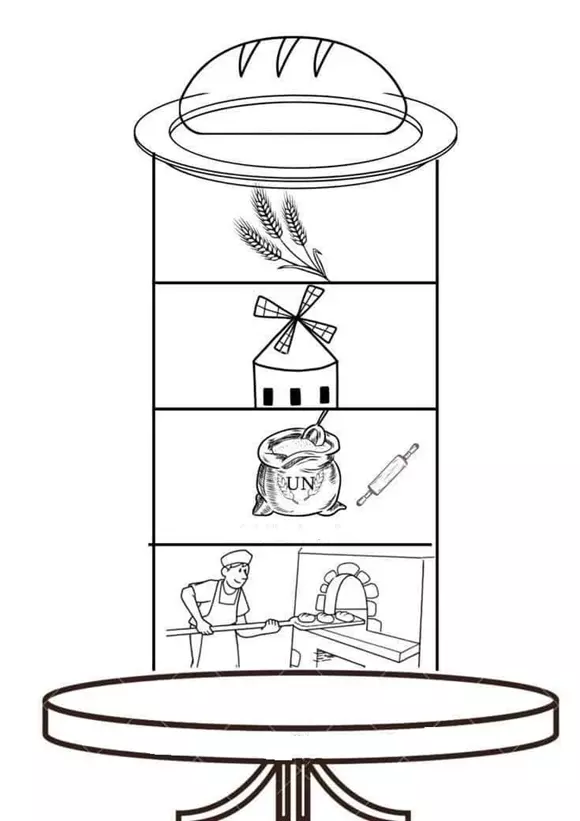 UN