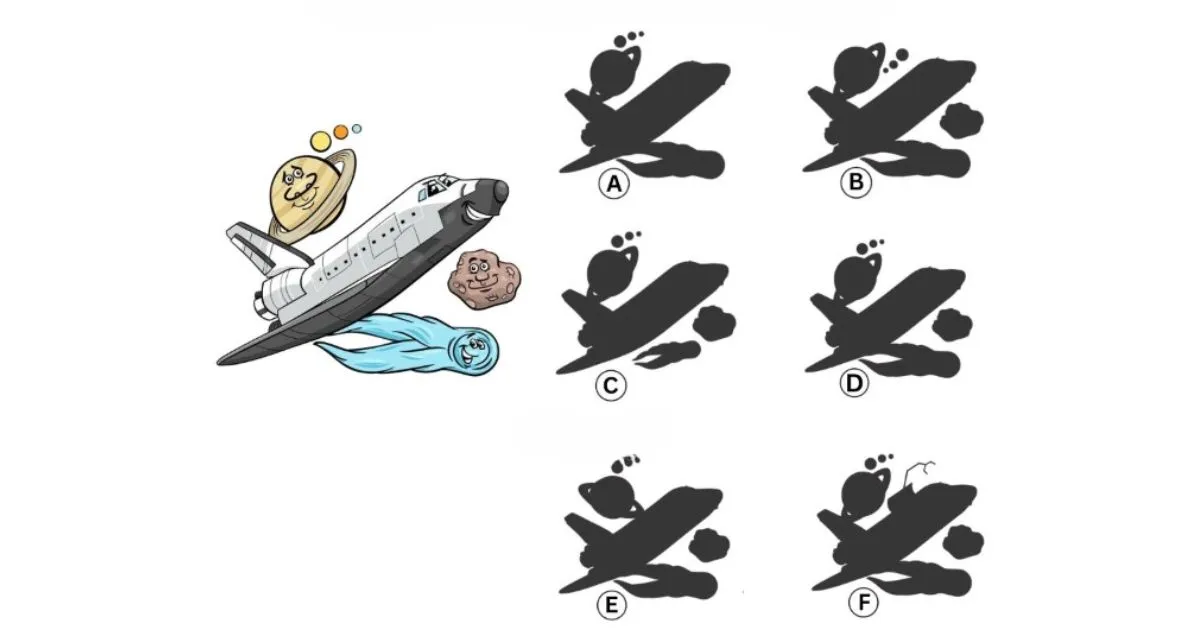 A
B
C
D
E
F