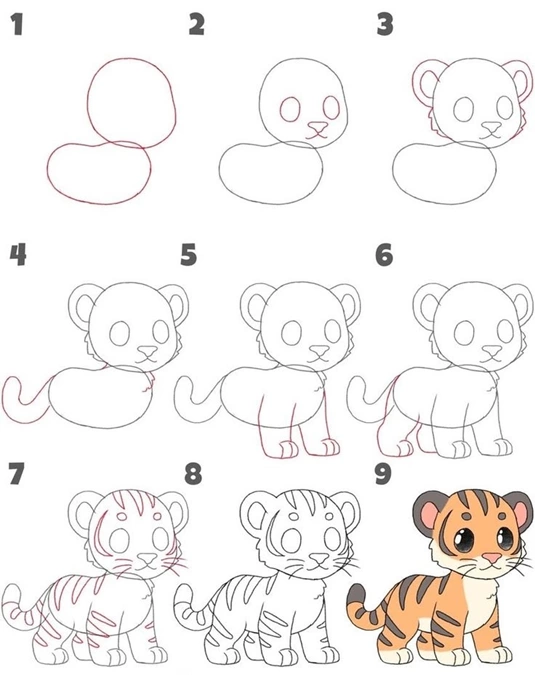 1

2

3

4

5

6

7

8

9