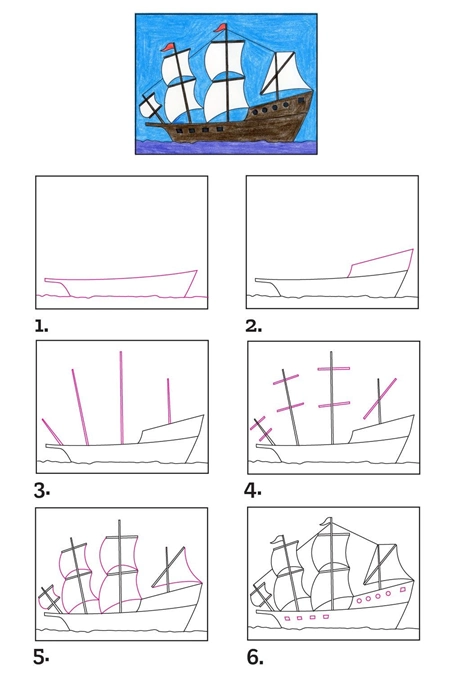 1.

2.

3.

4.

5.

6.