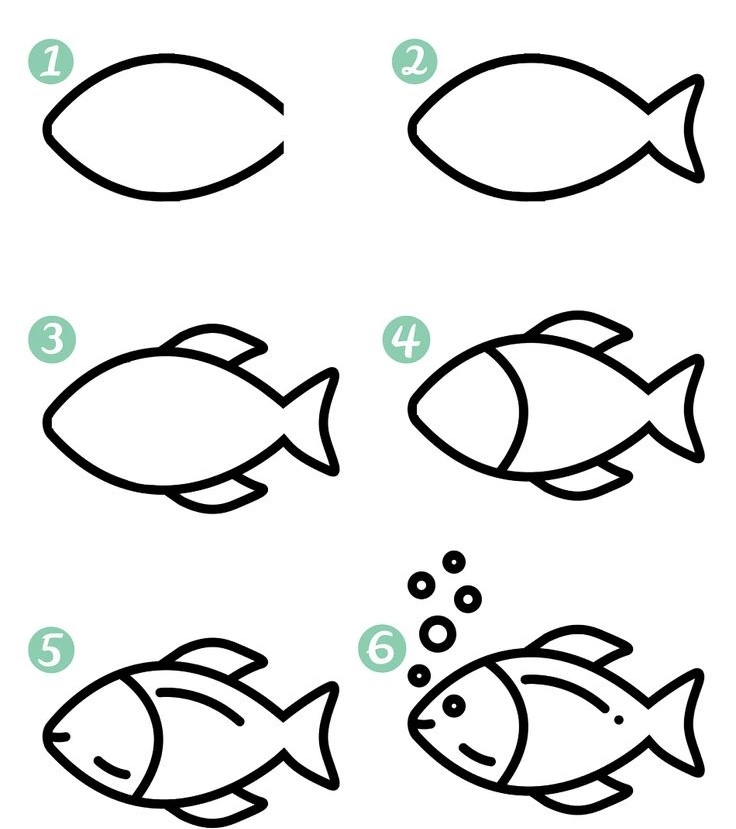 1
2
3
4
5
6