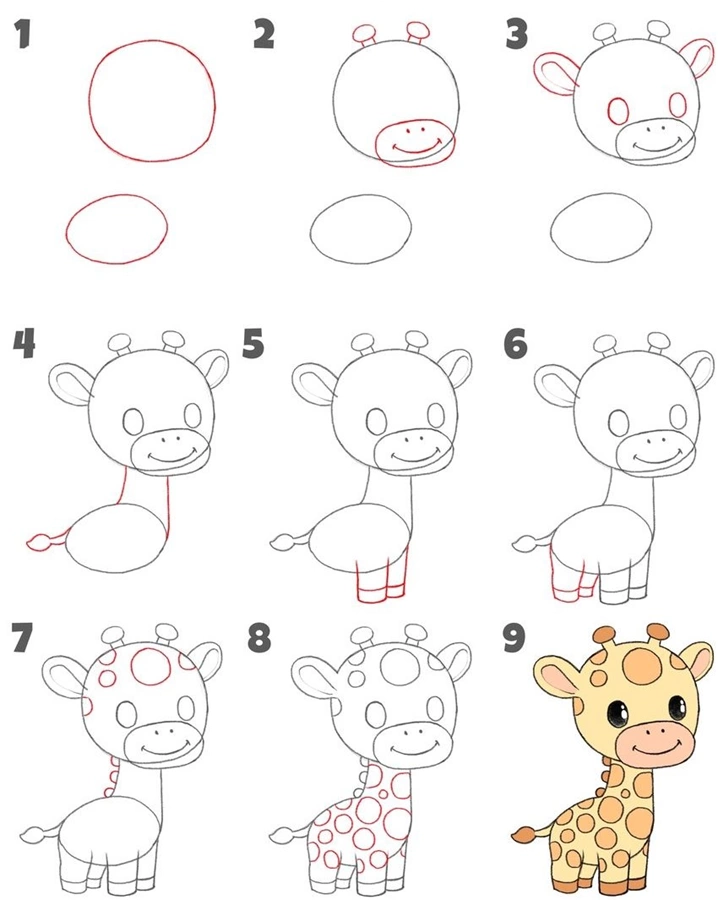 1

2

3

4

5

6

7

8

9