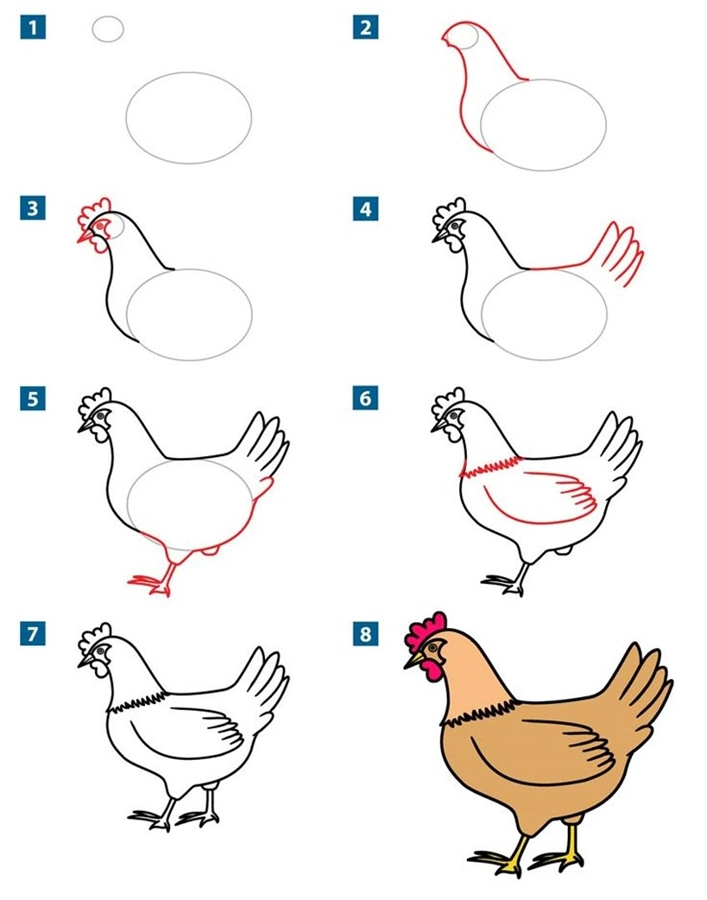 1

2

3

4

5

6

7

8