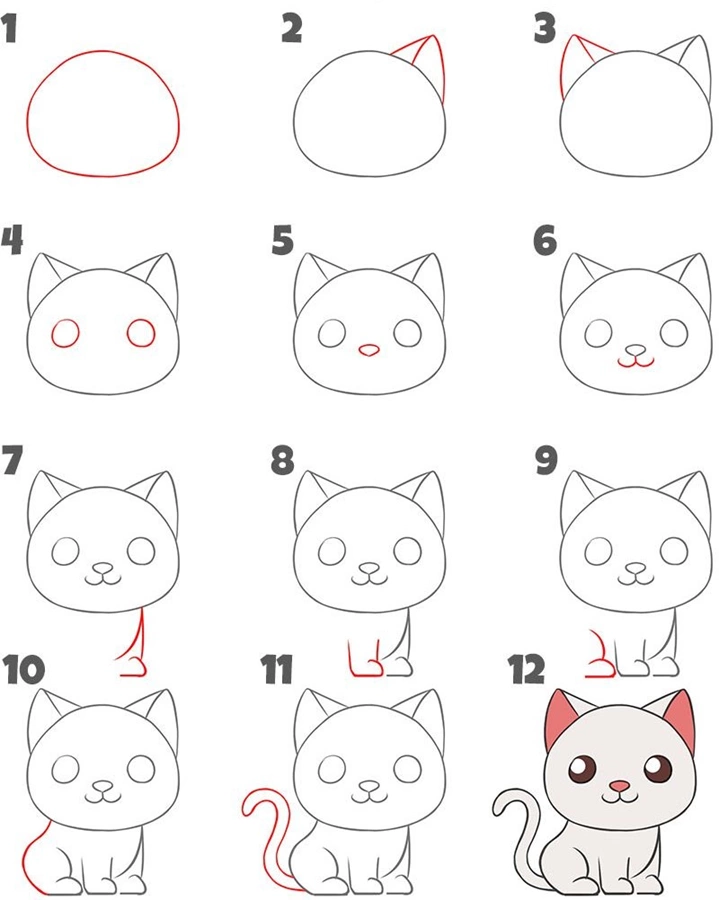 1
2
3
4
5
6
7
8
9
10
11
12