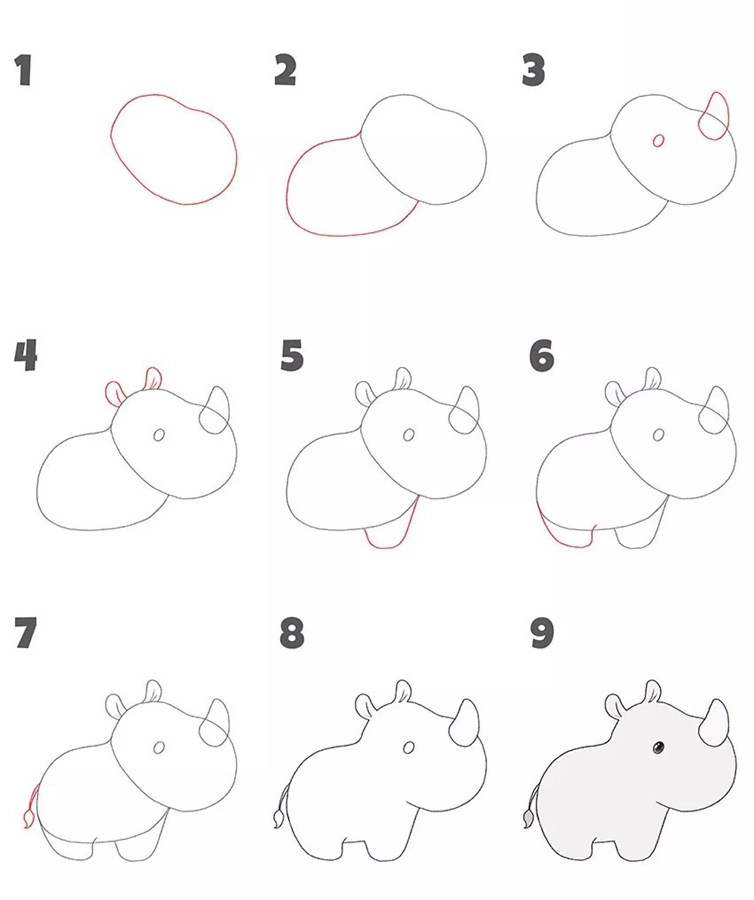 1
2
3
4
5
6
7
8
9